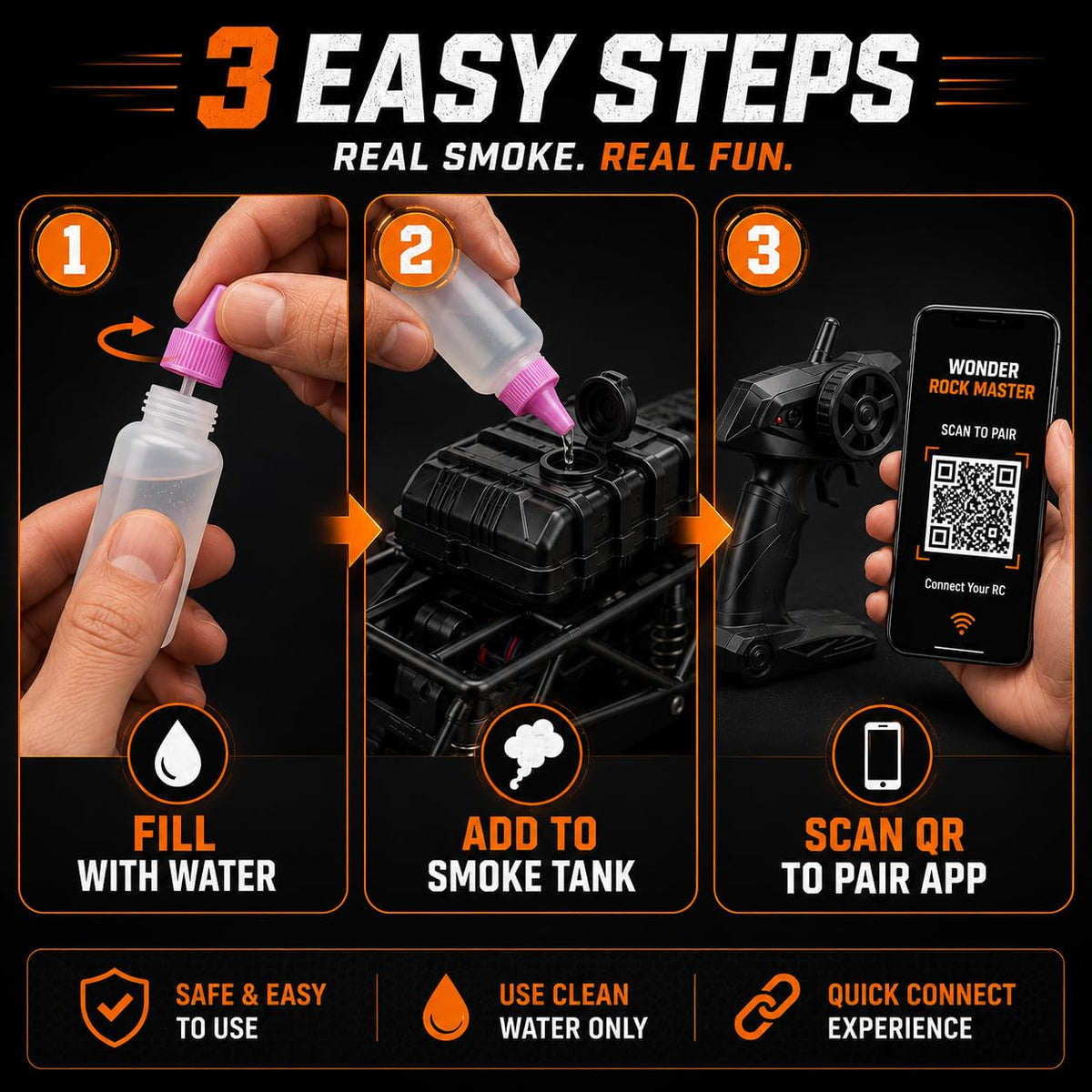 3 EASY STEPS
REAL SMOKE. REAL FUN.

1
FILL
WITH WATER

2
ADD TO
SMOKE TANK

3
WONDER
ROCK MASTER
SCAN TO PAIR
Connect Your RC
SCAN QR
TO PAIR APP

SAFE & EASY
TO USE

USE CLEAN
WATER ONLY

QUICK CONNECT
EXPERIENCE